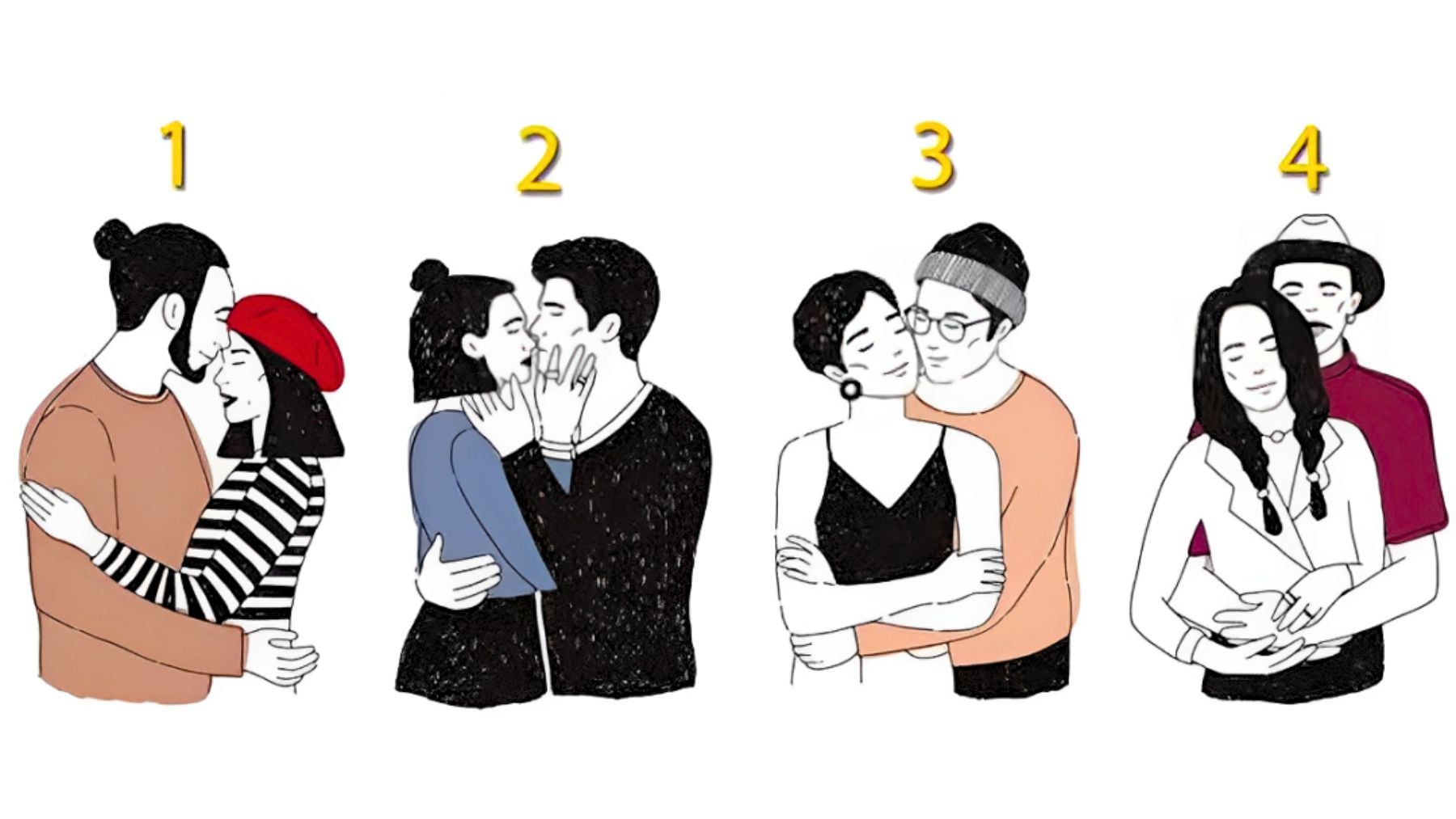 1

2

3

4