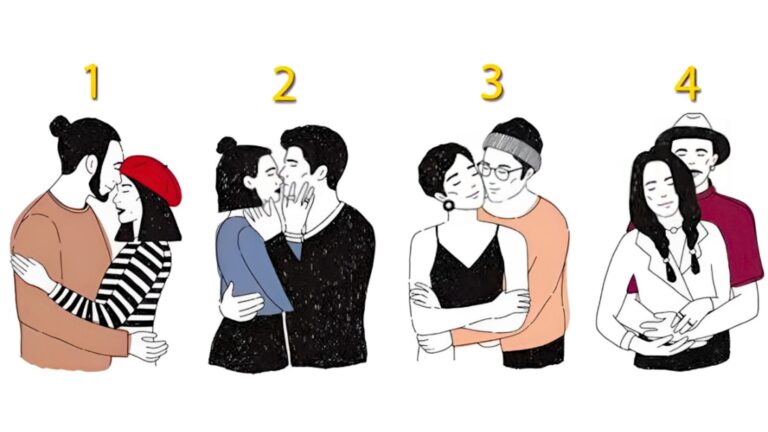 1 2 3 4