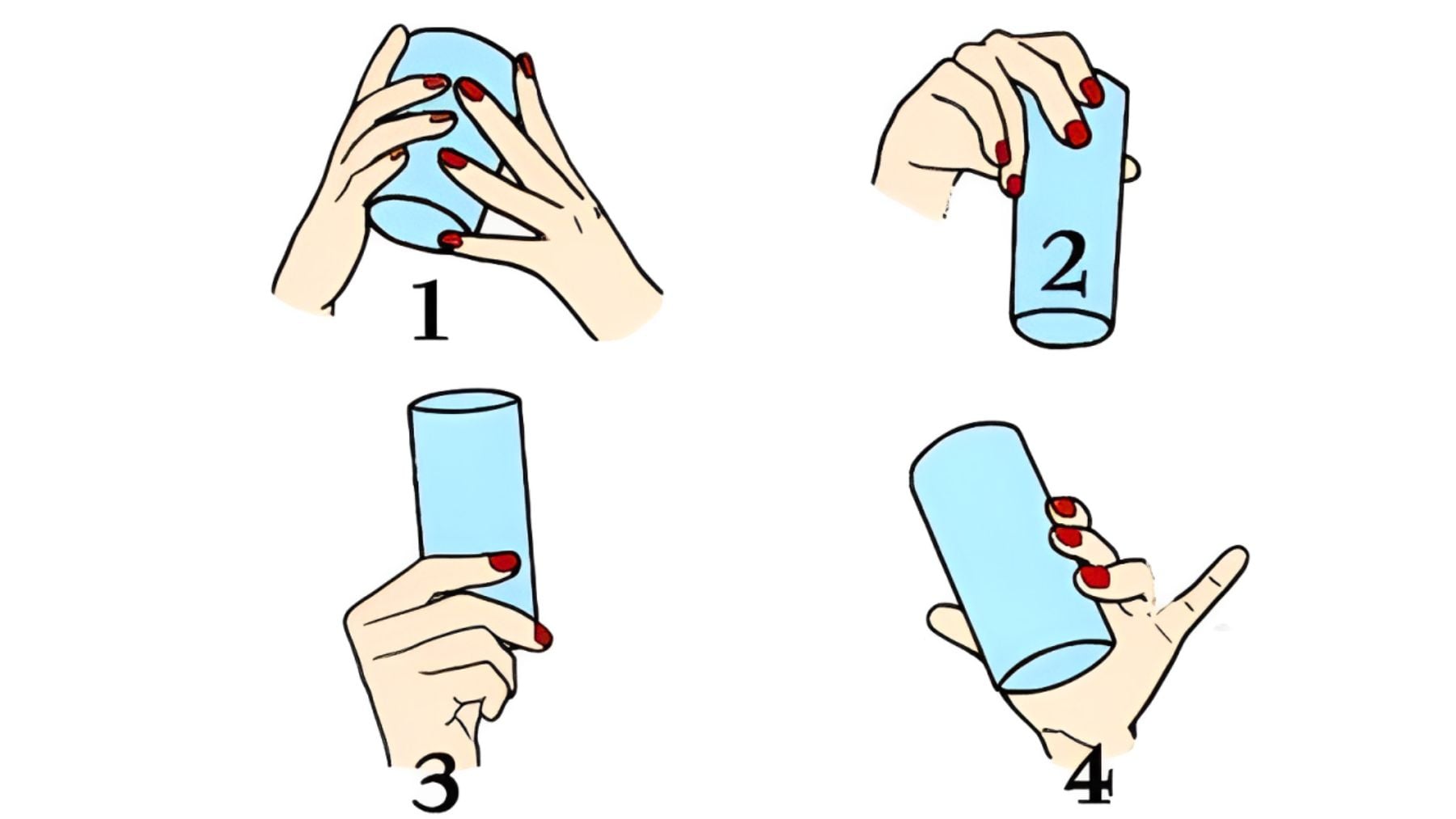 1

2

3

4