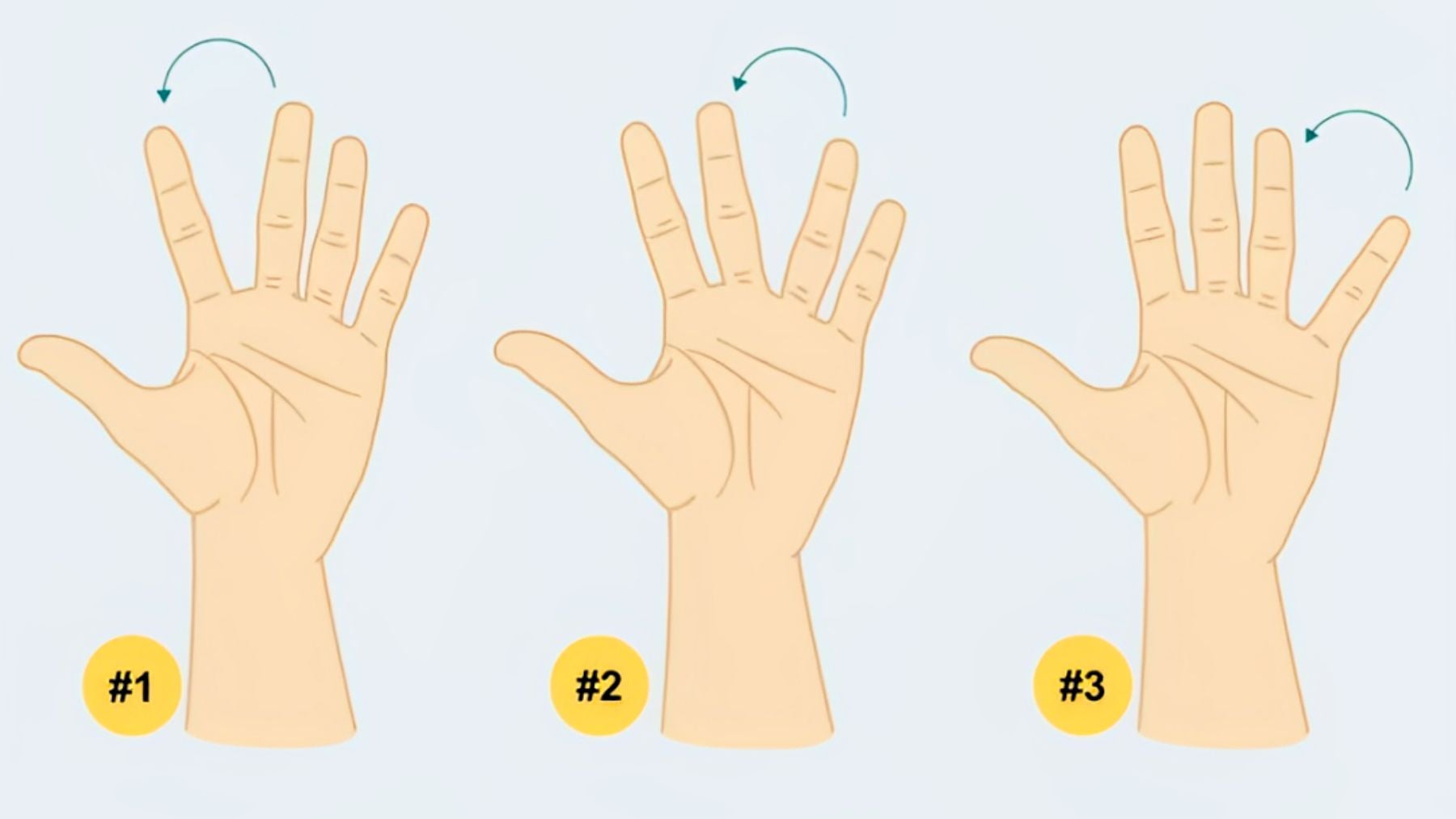 #1

#2

#3