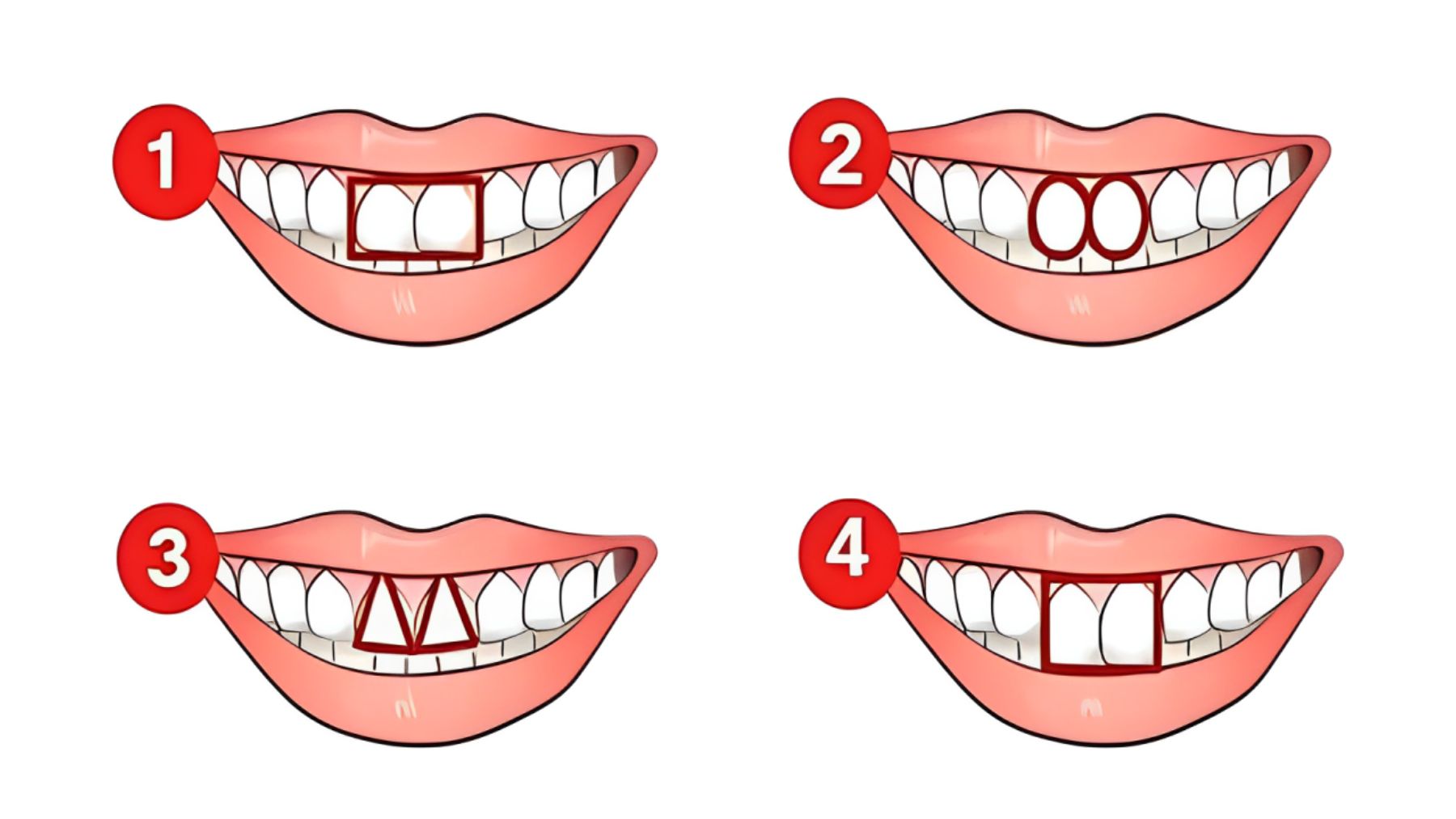 1

2

3

4