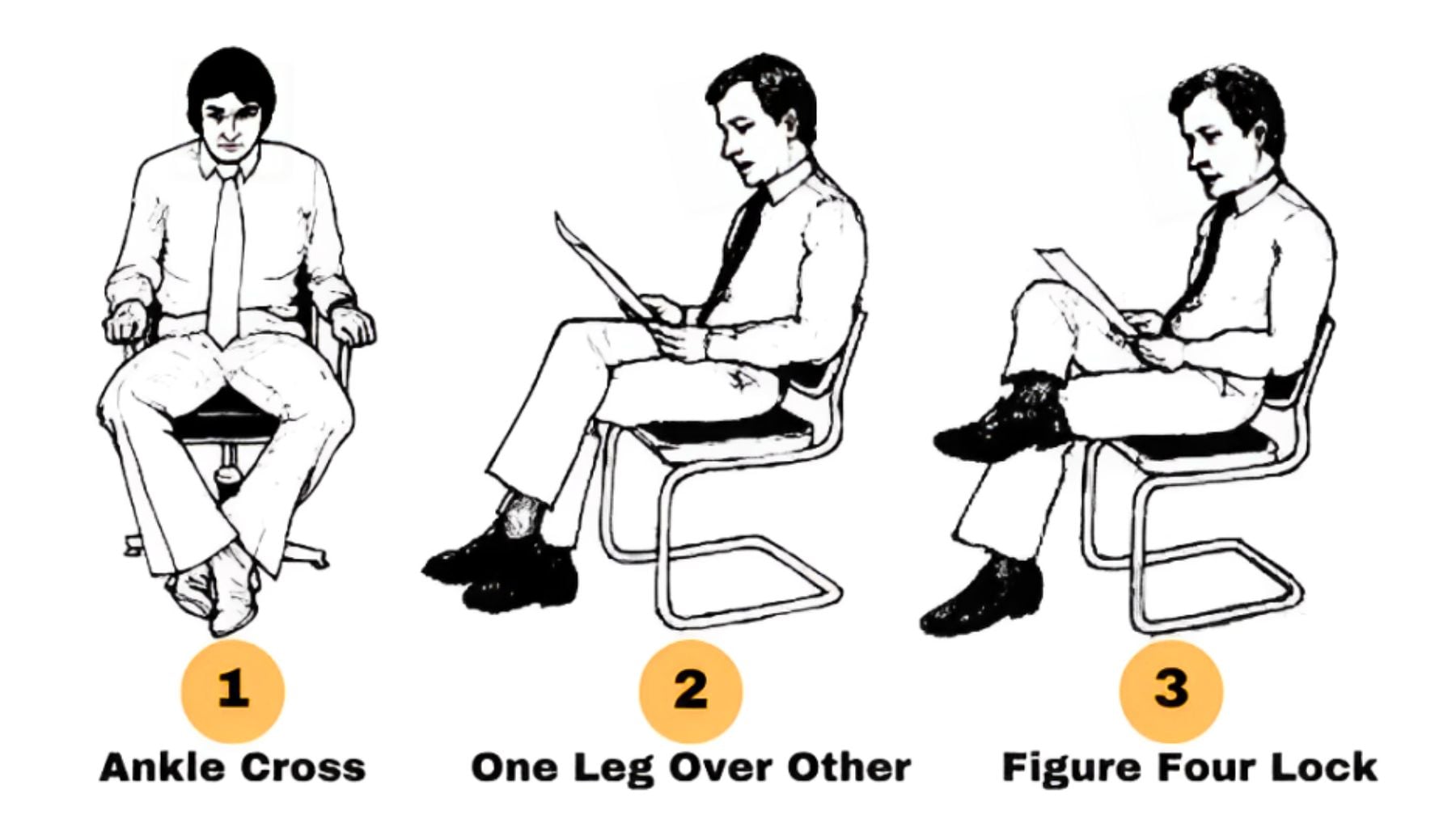 1
Ankle Cross

2
One Leg Over Other

3
Figure Four Lock