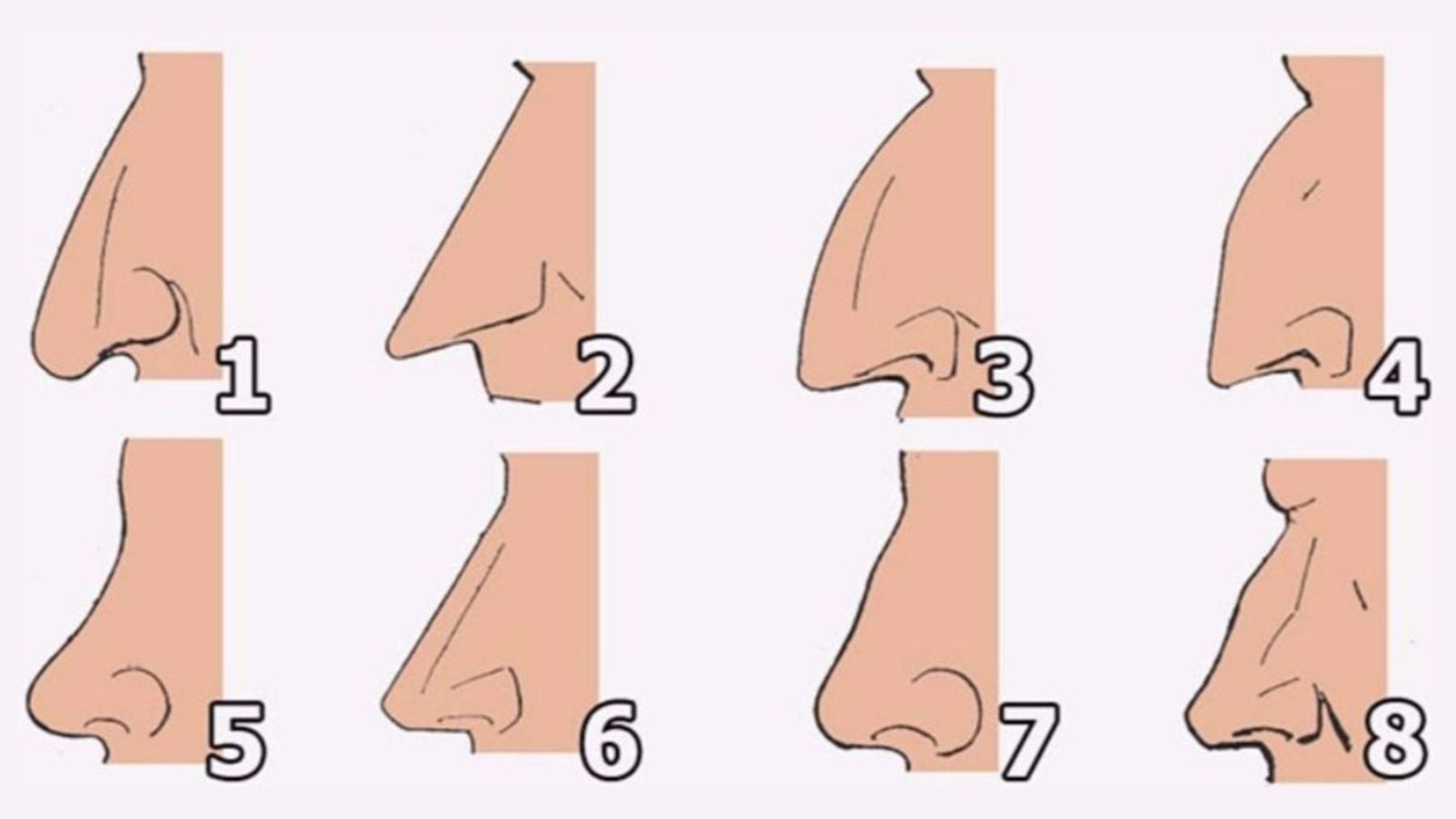 1
2
3
4
5
6
7
8