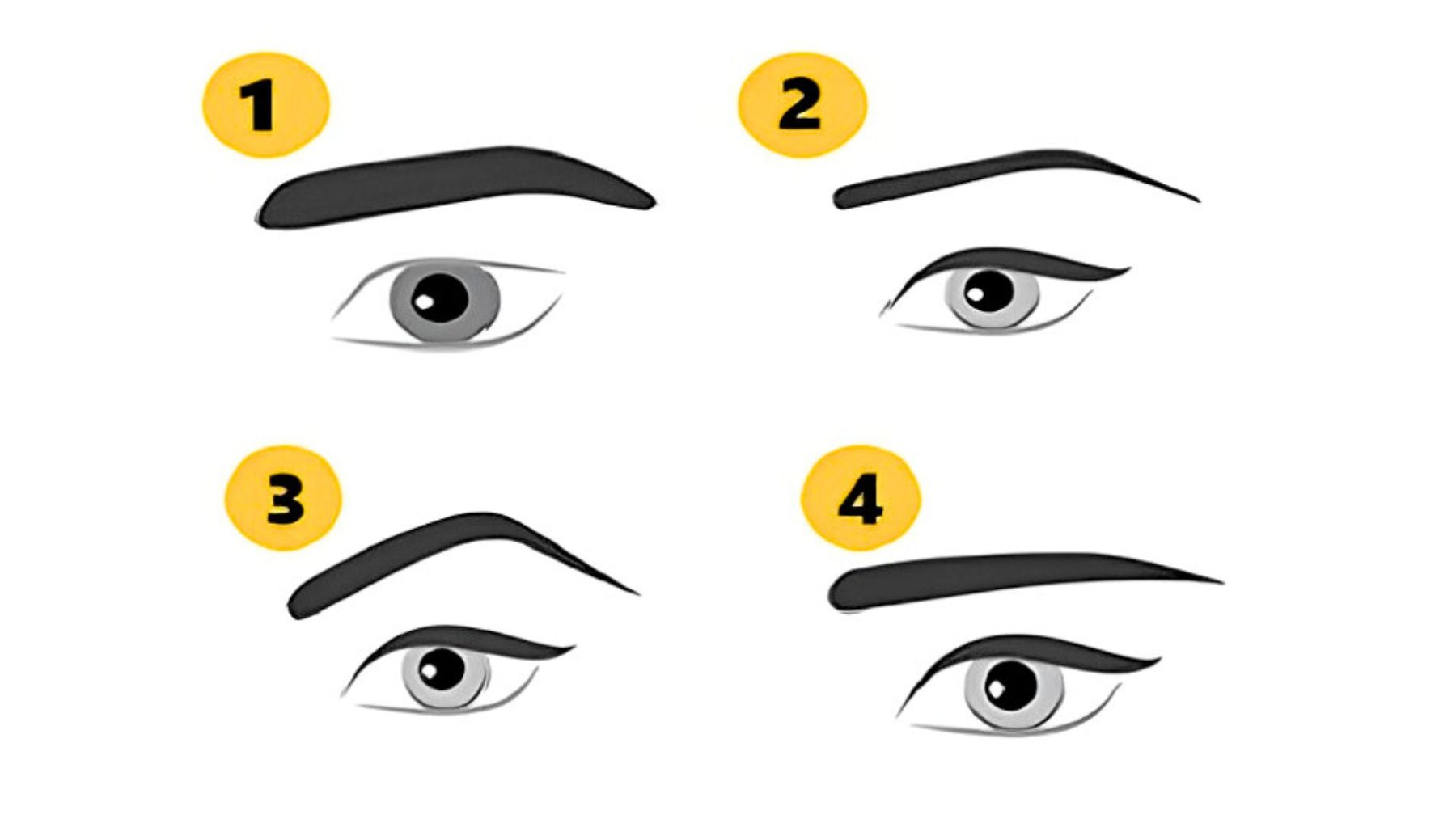 1

2

3

4