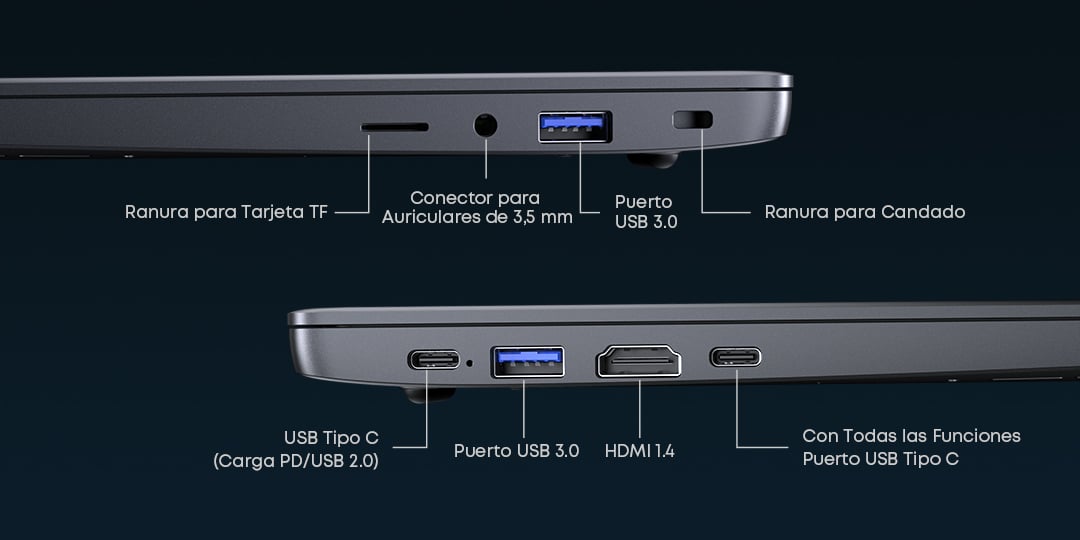 Ranura para Tarjeta TF

Conector para Auriculares de 3,5 mm

Puerto USB 3.0

Ranura para Candado

USB Tipo C (Carga PD/USB 2.0)

Puerto USB 3.0

HDMI 1.4

Con Todas las Funciones Puerto USB Tipo C